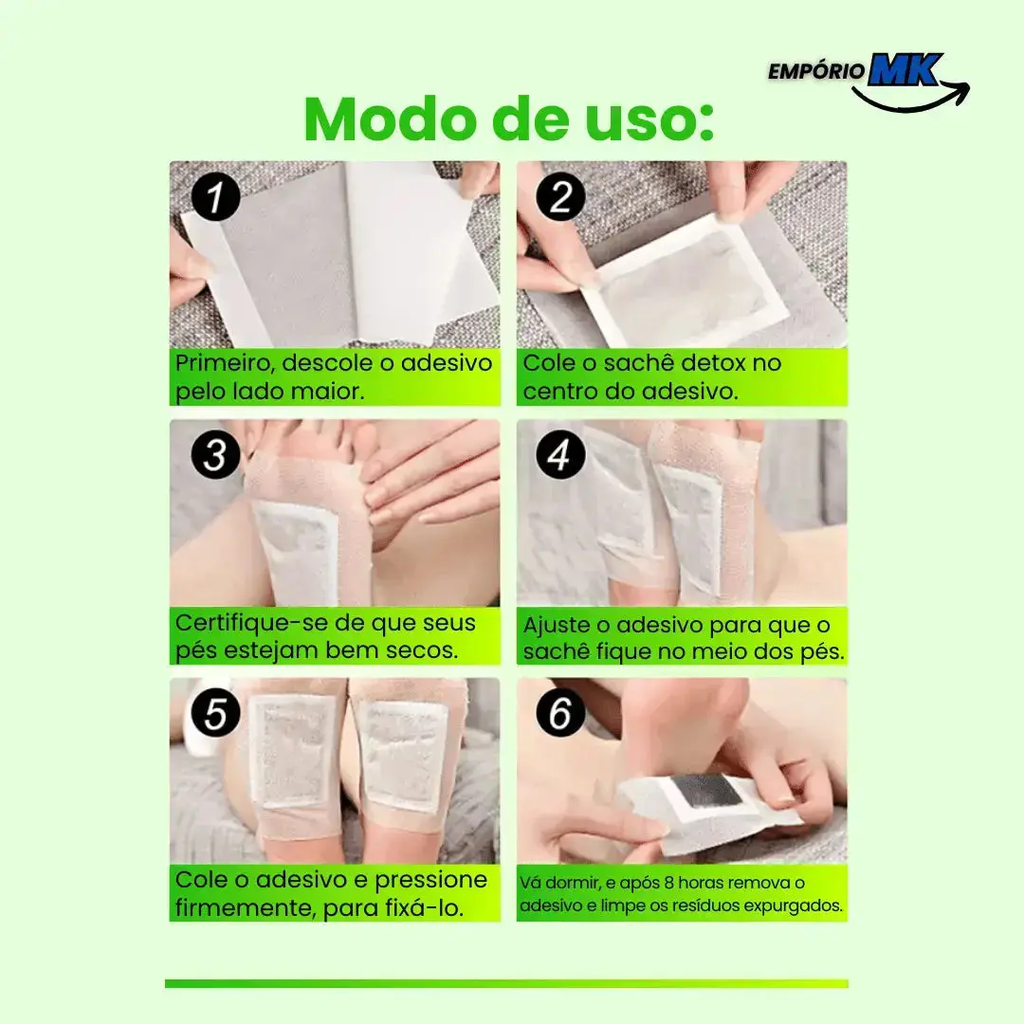 EMPÓRIO MK

Modo de uso:

1
Primeiro, descole o adesivo pelo lado maior.

2
Cole o sachê detox no centro do adesivo.

3
Certifique-se de que seus pés estejam bem secos.

4
Ajuste o adesivo para que o sachê fique no meio dos pés.

5
Cole o adesivo e pressione firmemente, para fixá-lo.

6
Vá dormir, e após 8 horas remova o adesivo e limpe os resíduos expurgados.